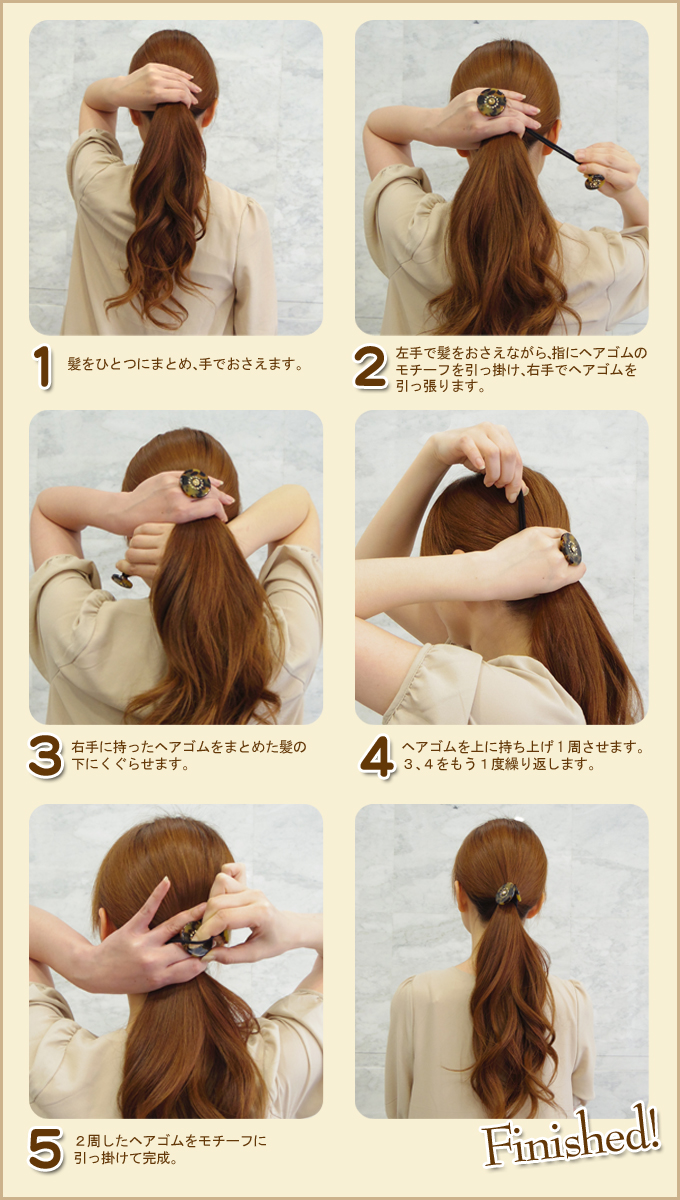 1 髪をひとつにまとめ、手でおさえます。

2 左手で髪をおさえながら、指にヘアゴムのモチーフを引っ掛け、右手でヘアゴムを引っ張ります。

3 右手に持ったヘアゴムをまとめた髪の下にくぐらせます。

4 ヘアゴムを上に持ち上げ１周させます。３、４をもう１度繰り返します。

5 ２周したヘアゴムをモチーフに引っ掛けて完成。

Finished!